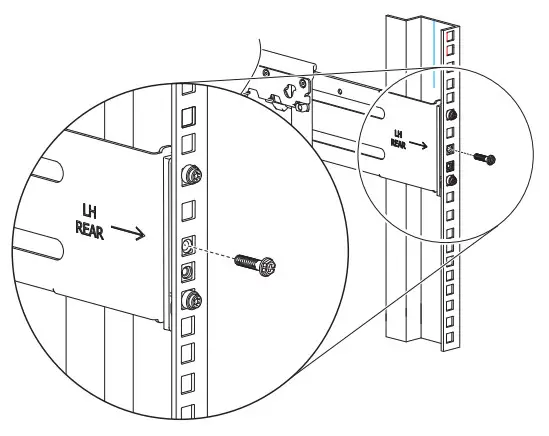 LH
REAR

LH
REAR