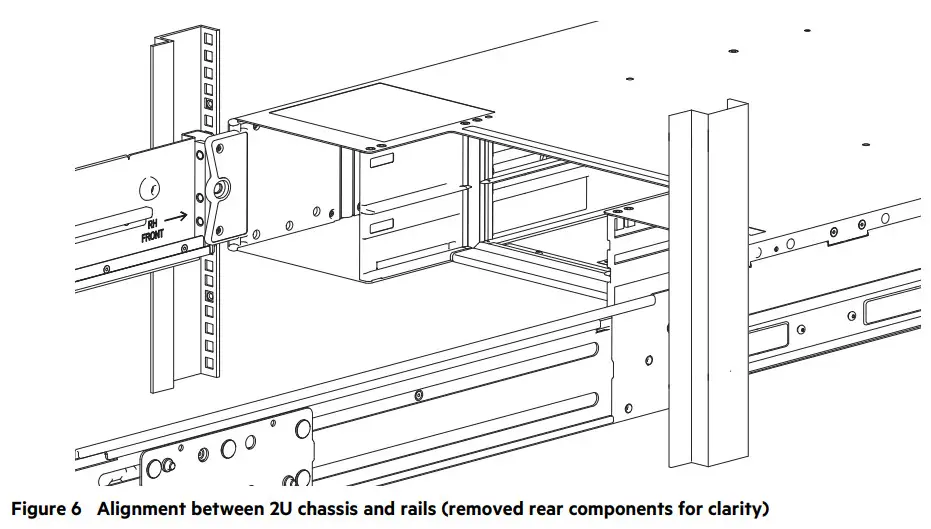 RH FRONT

Figure 6 Alignment between 2U chassis and rails (removed rear components for clarity)