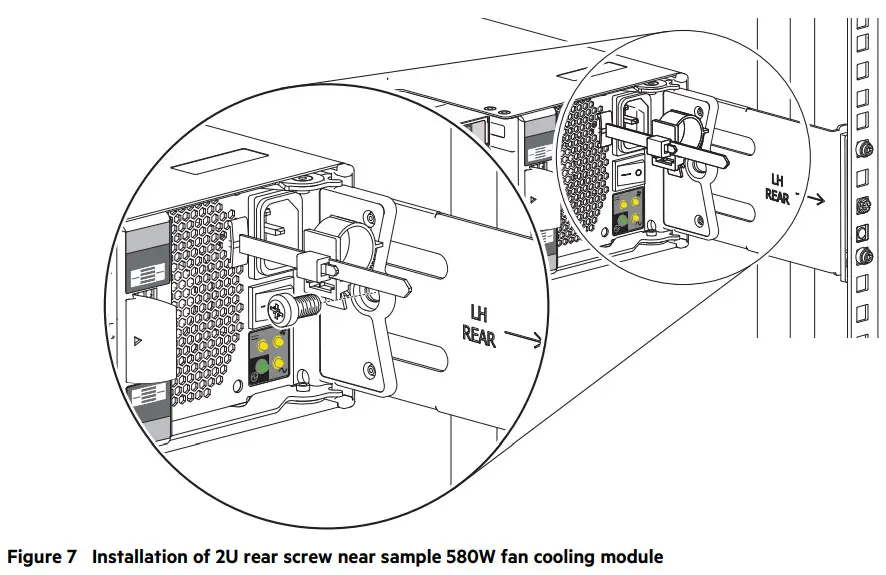 LH
REAR

LH
REAR

Figure 7 Installation of 2U rear screw near sample 580W fan cooling module