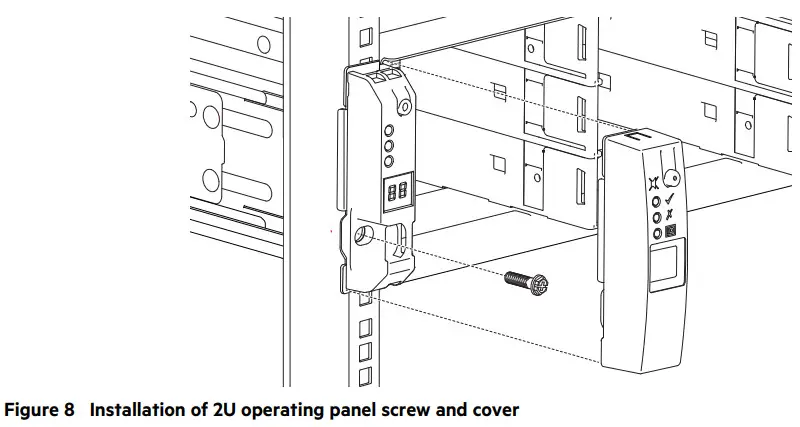 Figure 8 Installation of 2U operating panel screw and cover