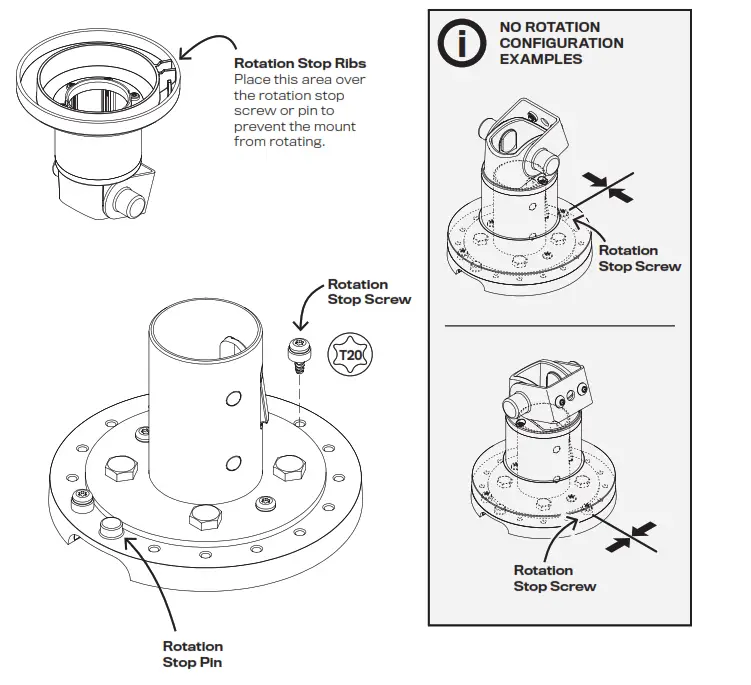 Rotation Stop Ribs
Place this area over the rotation stop screw or pin to prevent the mount from rotating.

Rotation Stop Screw

T20

Rotation Stop Pin

i

NO ROTATION CONFIGURATION EXAMPLES

Rotation Stop Screw

Rotation Stop Screw