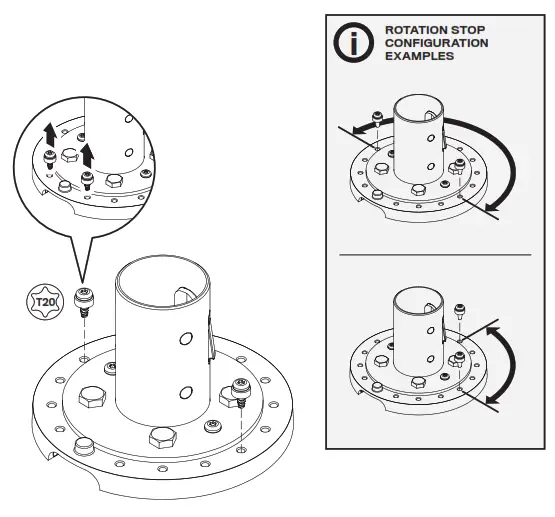 T20

i ROTATION STOP CONFIGURATION EXAMPLES