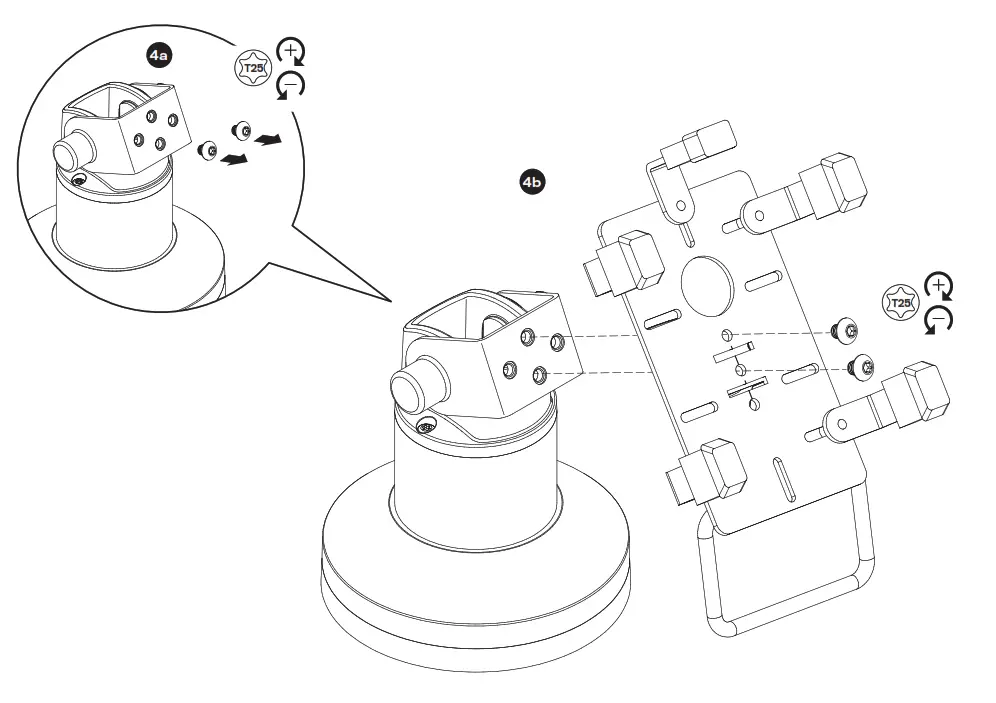 4a

T25

+

−

4b

T25

+

−