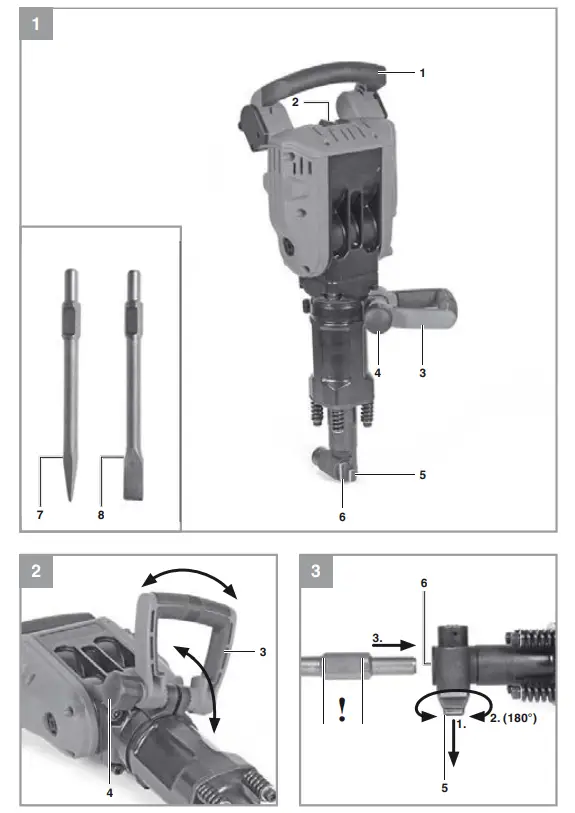 1

1
2
4
3
5
6
7
8

2

3
4

3

6
3.
!
1.
2. (180°)
5