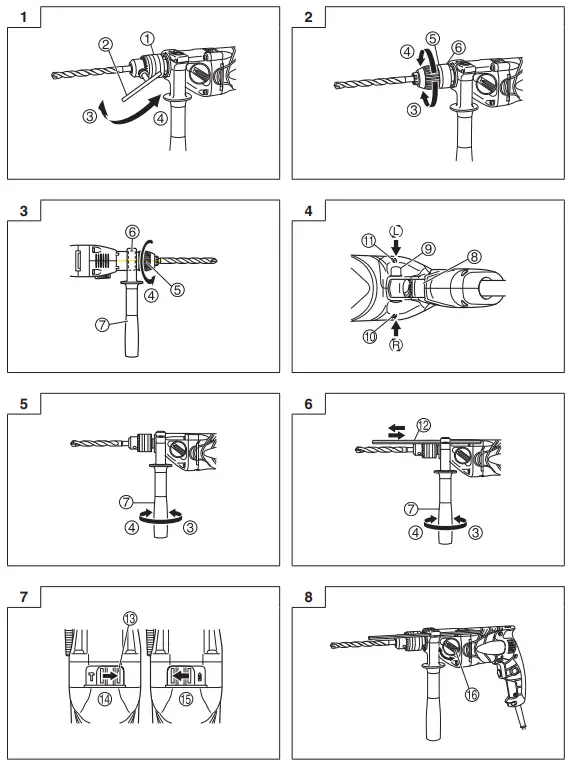 1
② ①
③ ④

2
④ ⑤ ⑥
③

3
⑥
④ ⑤
⑦

4
Ⓛ
⑪ ⑨ ⑧
⑩
Ⓡ

5
⑦
④ ③

6
⑫
⑦
④ ③

7
⑬
⑭ ⑮

8
⑯