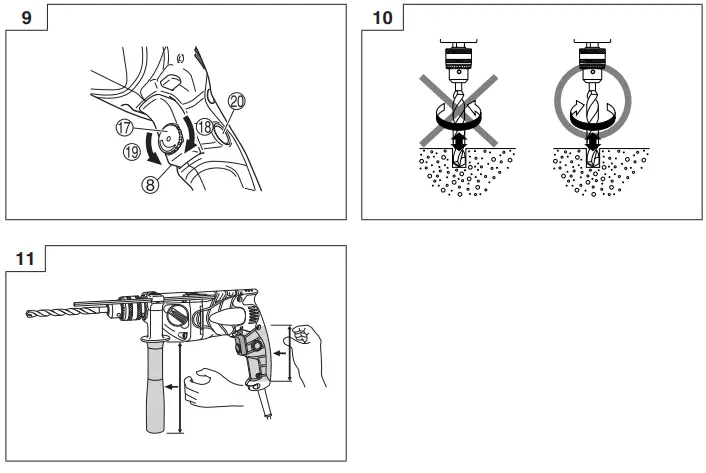 9

17

18

19

20

8

10

11