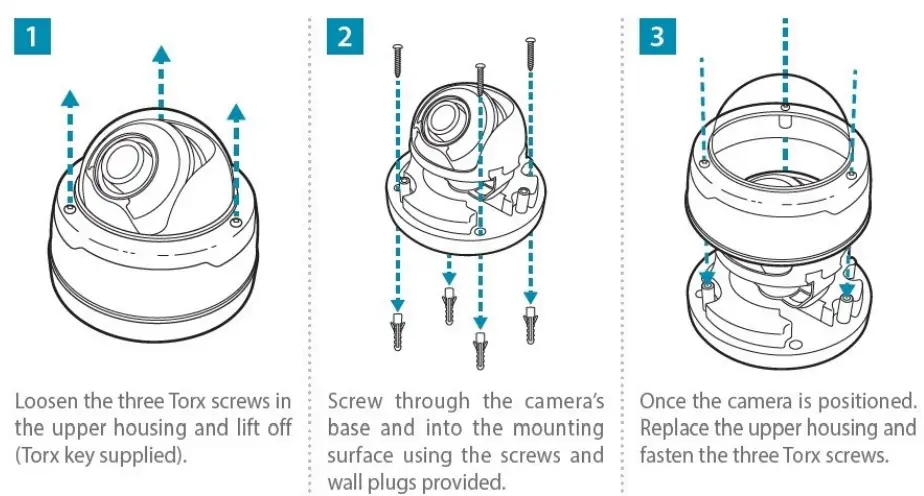 1

Loosen the three Torx screws in the upper housing and lift off (Torx key supplied).

2

Screw through the camera's base and into the mounting surface using the screws and wall plugs provided.

3

Once the camera is positioned. Replace the upper housing and fasten the three Torx screws.