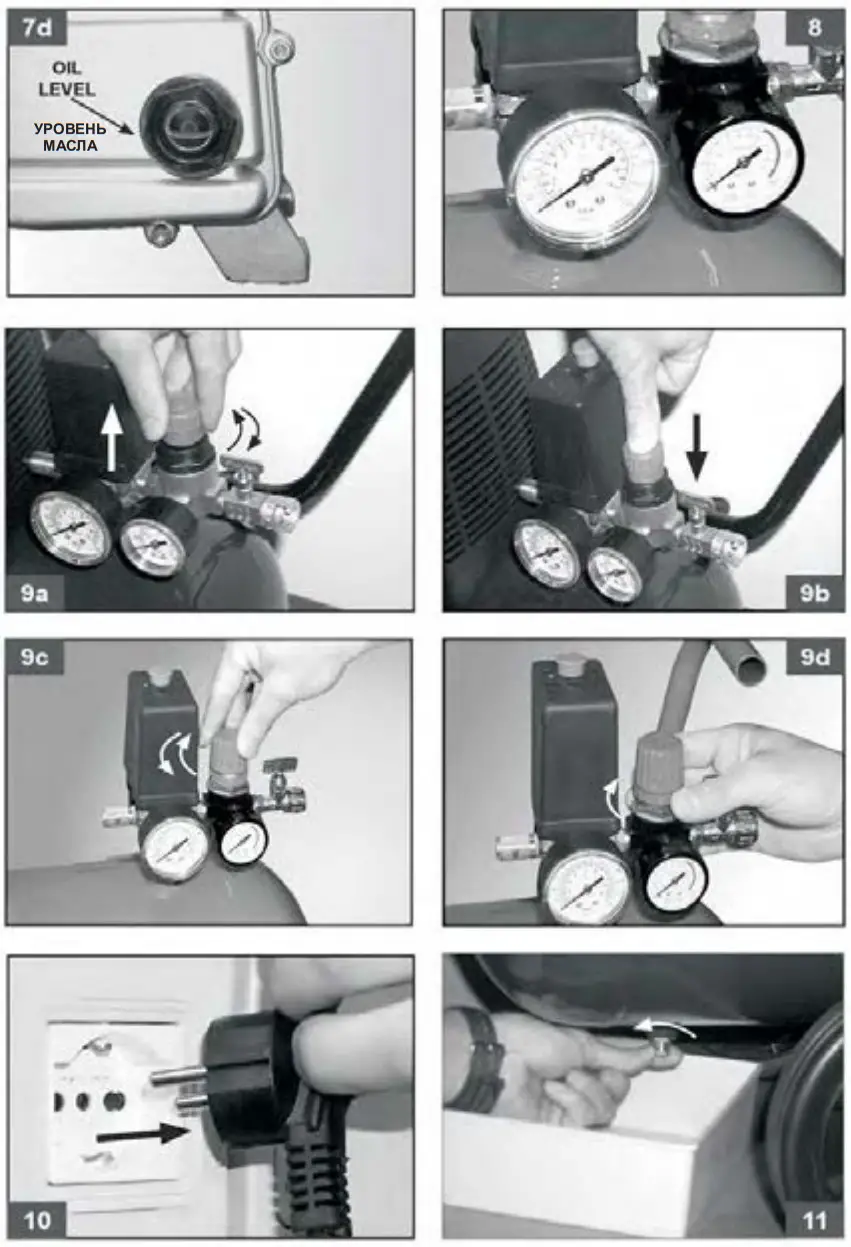 7d

OIL LEVEL

УРОВЕНЬ МАСЛА

8

9a

9b

9c

9d

10

11