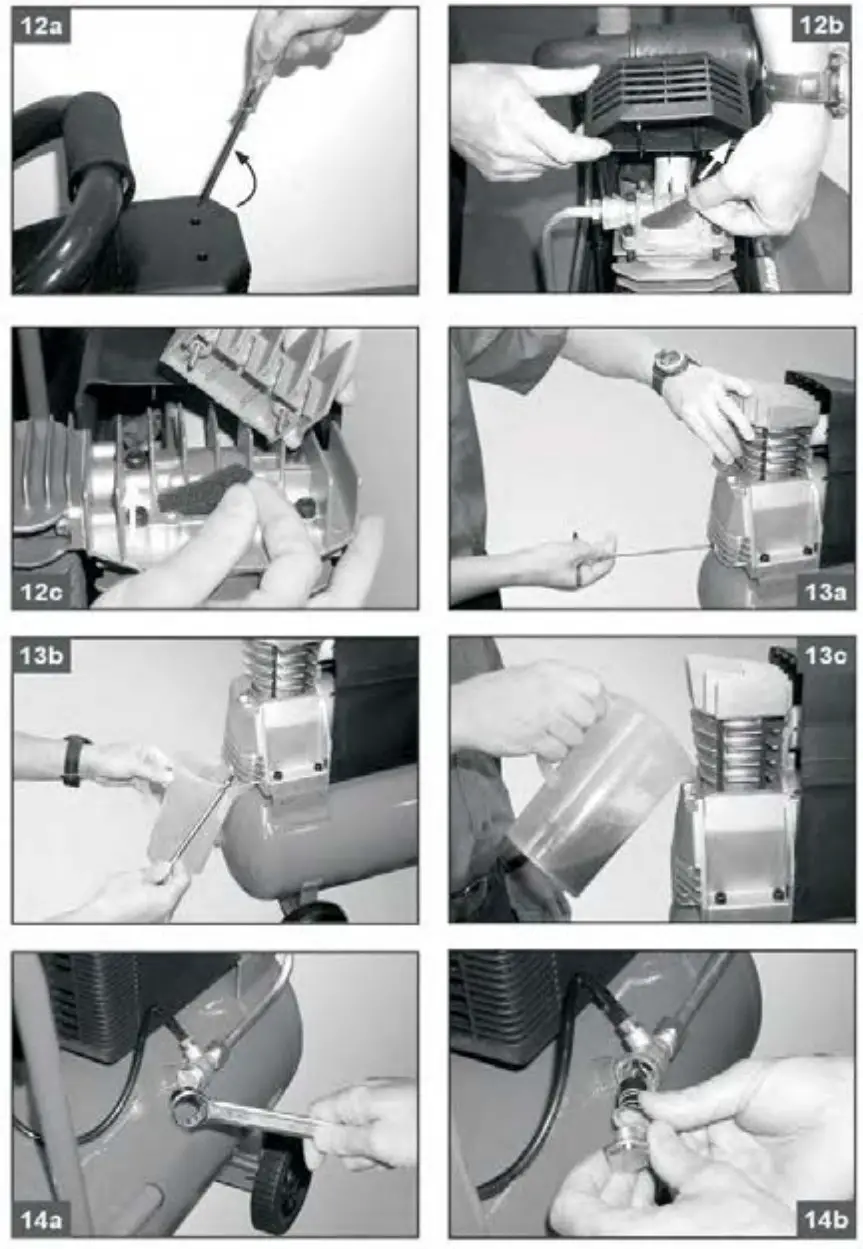 12a

12b

12c

13a

13b

13c

14a

14b