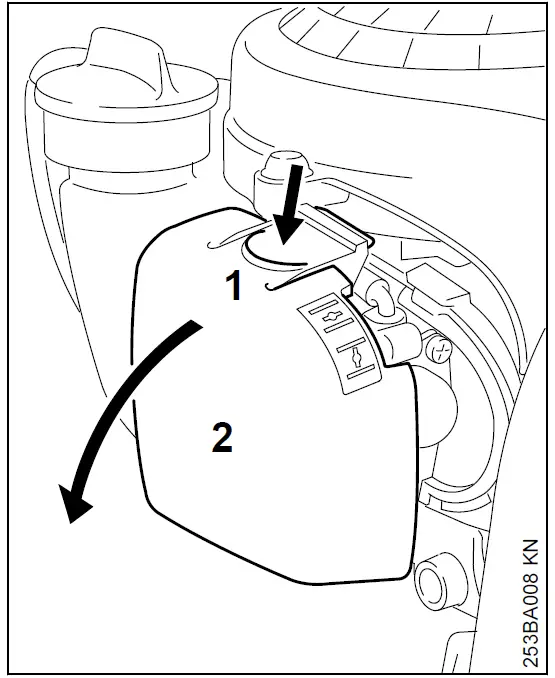 1
2
253BA008 KN