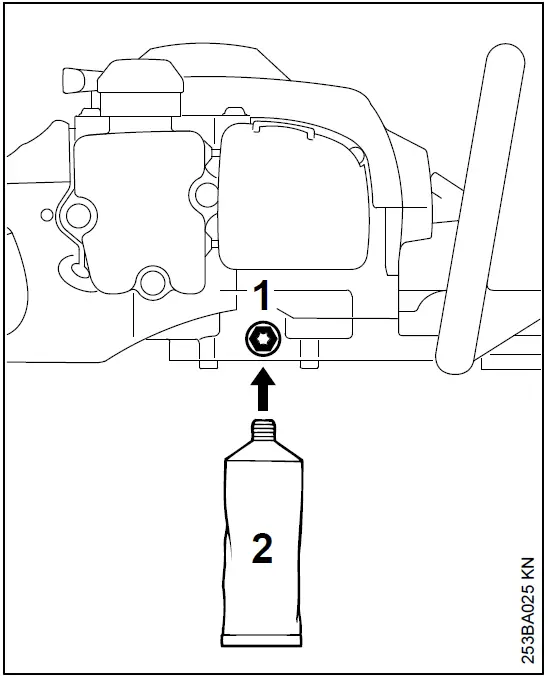 1
2
253BA025 KN