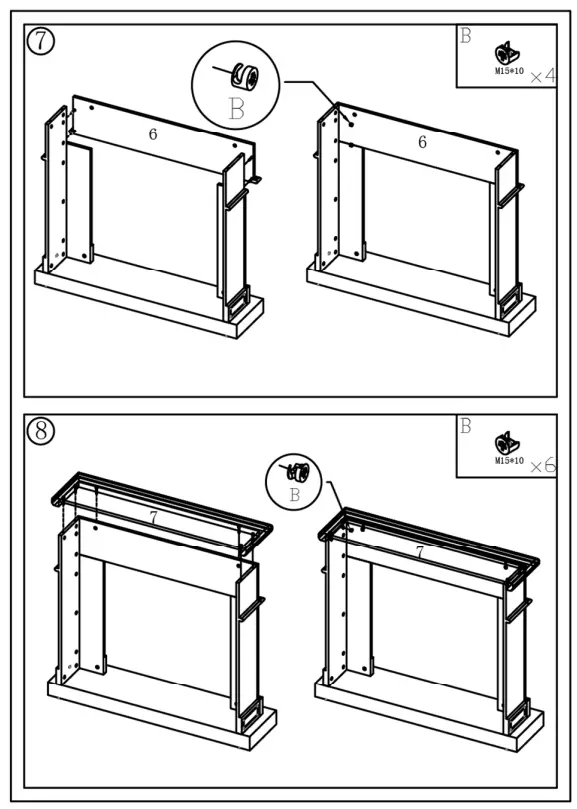 7

B
M15*10 ×4

B

6

6

8

B
M15*10 ×6

B

7

7