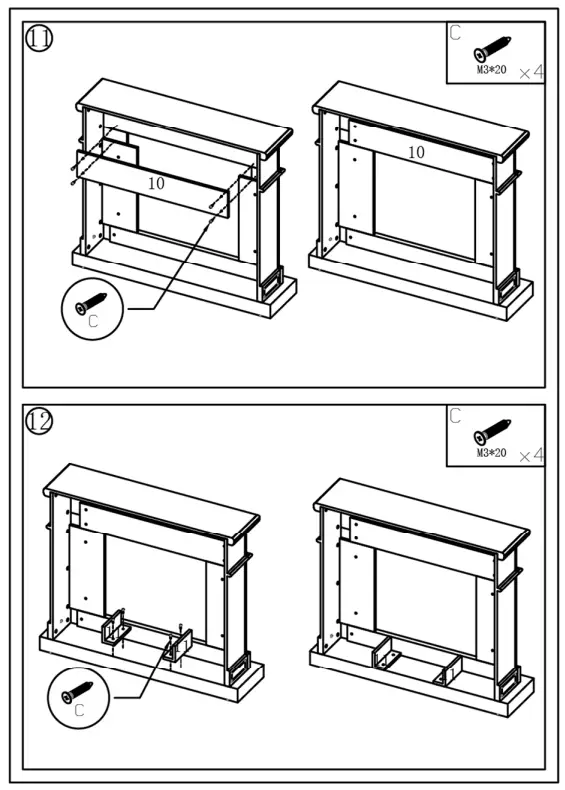 11

C
M3*20 ×4

10

10

C

12

C
M3*20 ×4

C