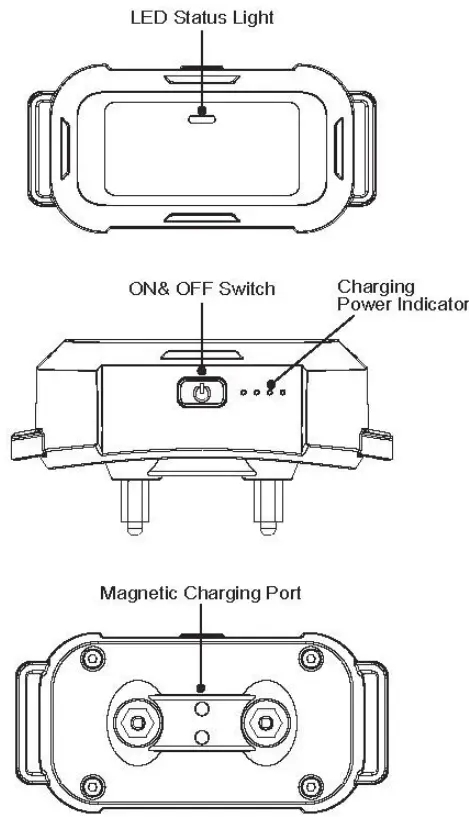 LED Status Light

ON& OFF Switch

Charging Power Indicator

Magnetic Charging Port