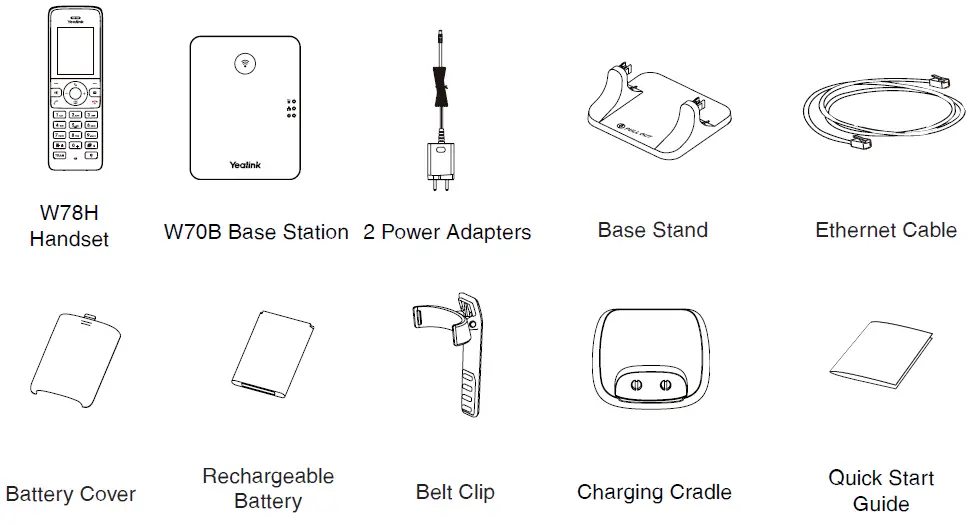 Yealink

W78H Handset

Yealink

W70B Base Station

2 Power Adapters

Base Stand

Ethernet Cable

Battery Cover

Rechargeable Battery

Belt Clip

Charging Cradle

Quick Start Guide