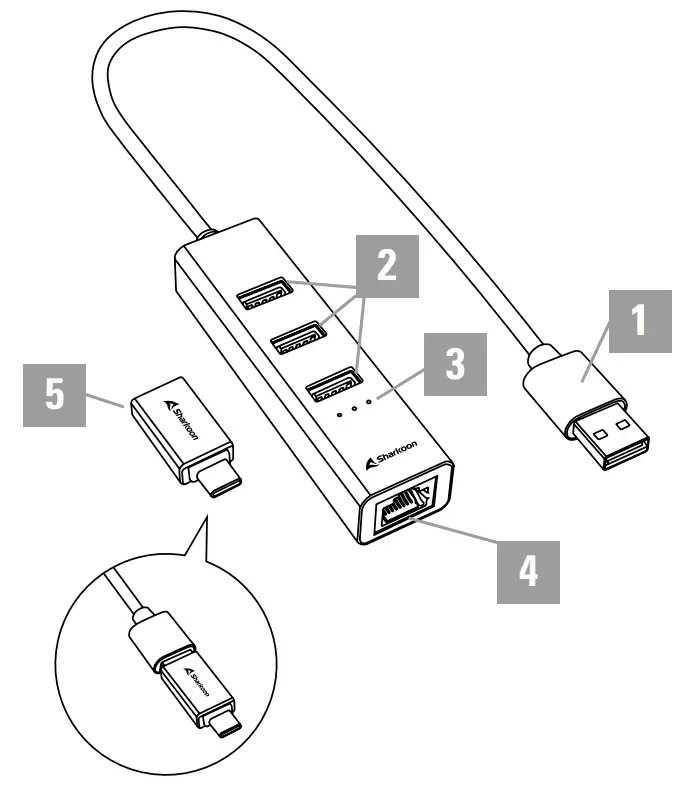 2

1

3

5

Sharkoon

Sharkoon

4

Sharkoon