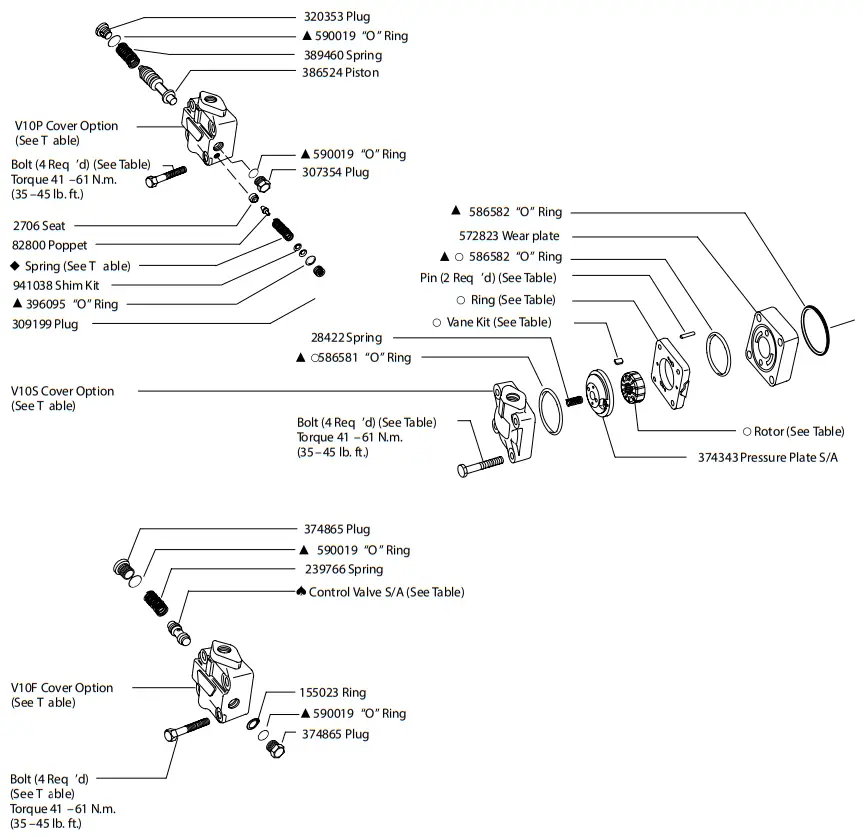 320353 Plug
▲ 590019 "O" Ring
389460 Spring
386524 Piston
V10P Cover Option
(See T able)
Bolt (4 Req 'd) (See Table)
Torque 41 –61 N.m.
(35 –45 lb. ft.)
▲ 590019 "O" Ring
307354 Plug
2706 Seat
82800 Poppet
◆ Spring (See T able)
941038 Shim Kit
▲ 396095 "O" Ring
309199 Plug
▲ 586582 "O" Ring
572823 Wear plate
▲ ○ 586582 "O" Ring
Pin (2 Req 'd) (See Table)
○ Ring (See Table)
○ Vane Kit (See Table)
28422 Spring
▲ ○586581 "O" Ring
V10S Cover Option
(See T able)
Bolt (4 Req 'd) (See Table)
Torque 41 –61 N.m.
(35 –45 lb. ft.)
○ Rotor (See Table)
374343 Pressure Plate S/A
374865 Plug
▲ 590019 "O" Ring
239766 Spring
♠ Control Valve S/A (See Table)
V10F Cover Option
(See T able)
155023 Ring
▲ 590019 "O" Ring
374865 Plug
Bolt (4 Req 'd)
(See T able)
Torque 41 –61 N.m.
(35 –45 lb. ft.)