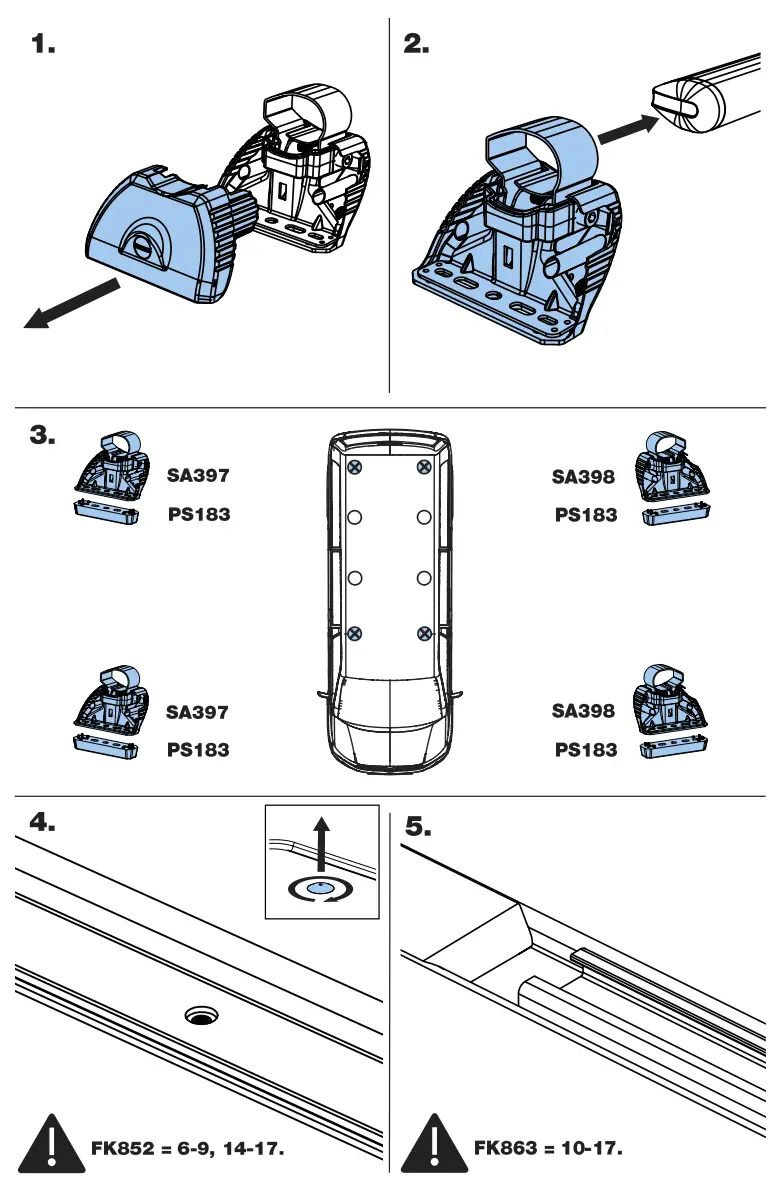 1.

2.

3.

SA397
PS183

SA398
PS183

SA397
PS183

SA398
PS183

4.

FK852 = 6-9, 14-17.

5.

FK863 = 10-17.