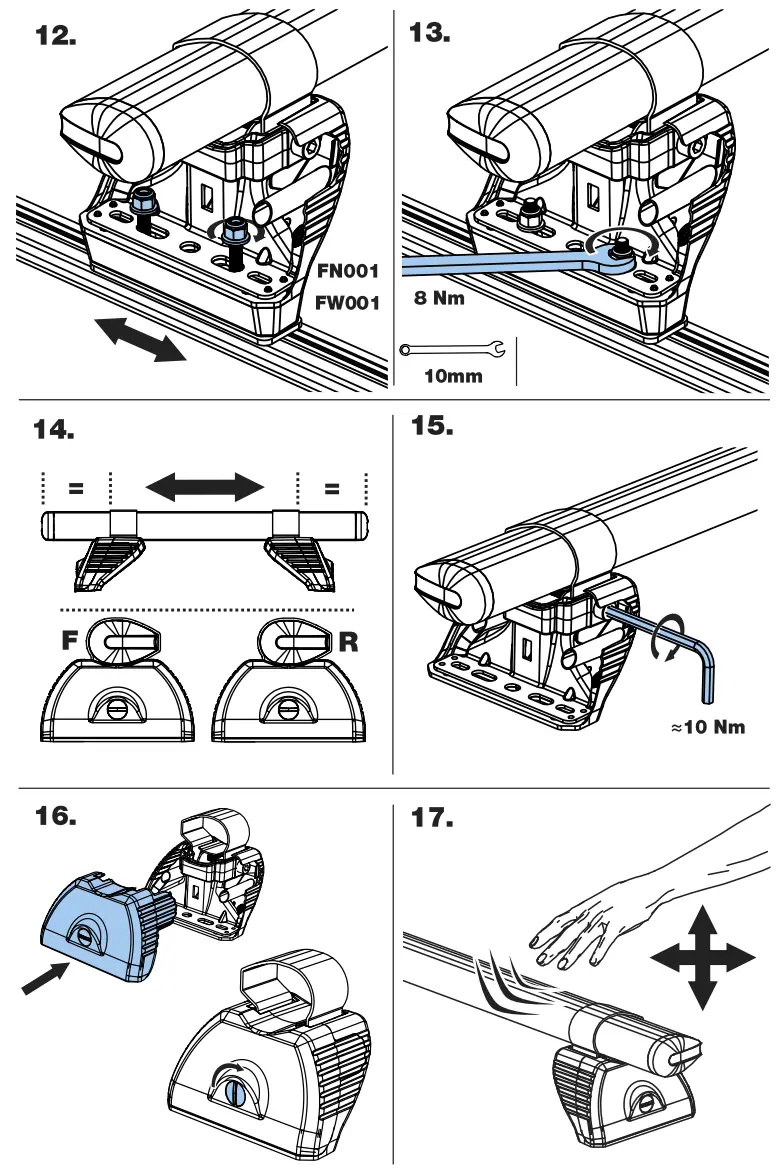 12.

FN001
FW001

13.

8 Nm

10mm

14.

=

=

F

R

15.

≈10 Nm

16.

17.