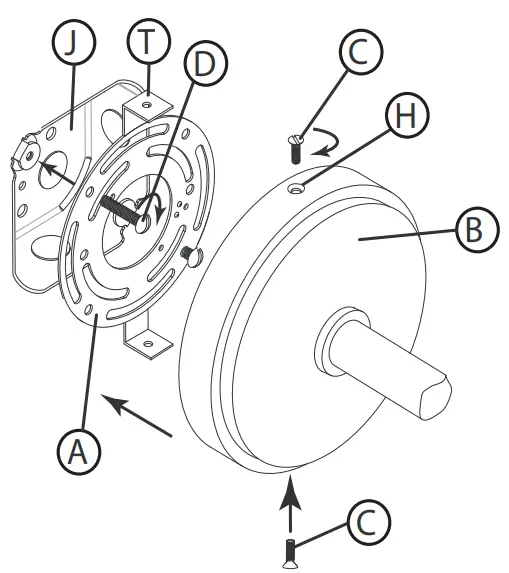 J
T
D
C
H
B
A
C