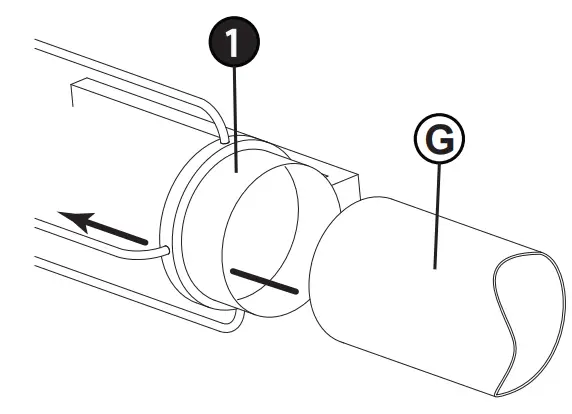 1

G