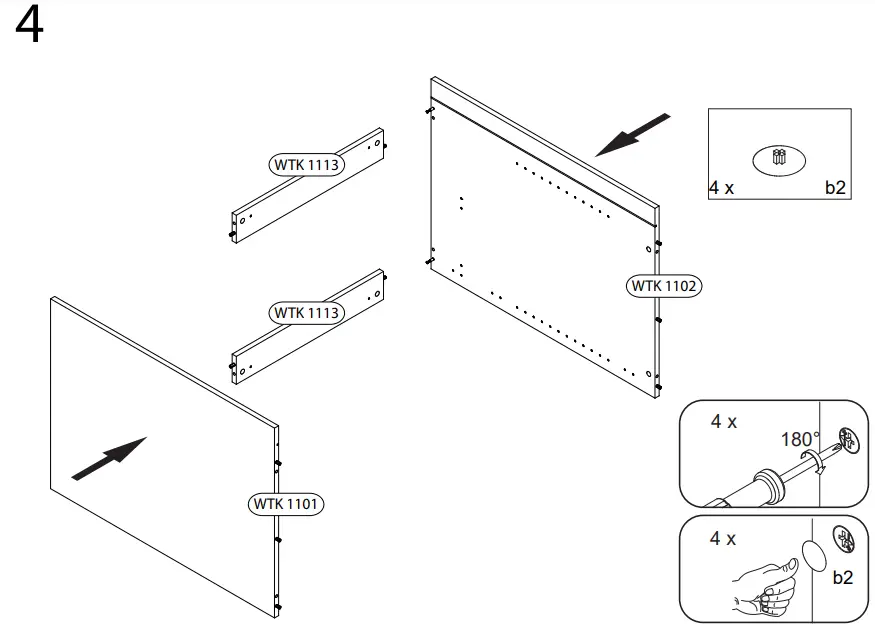 4

WTK 1113

WTK 1113

WTK 1102

WTK 1101

4 x b2

4 x 180°

4 x b2