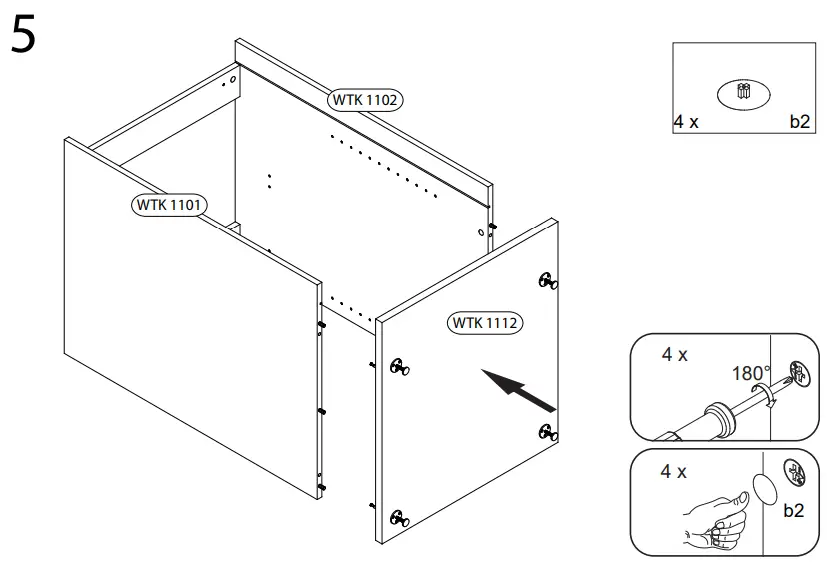 5

WTK 1102

WTK 1101

WTK 1112

4 x b2

4 x 180°

4 x b2