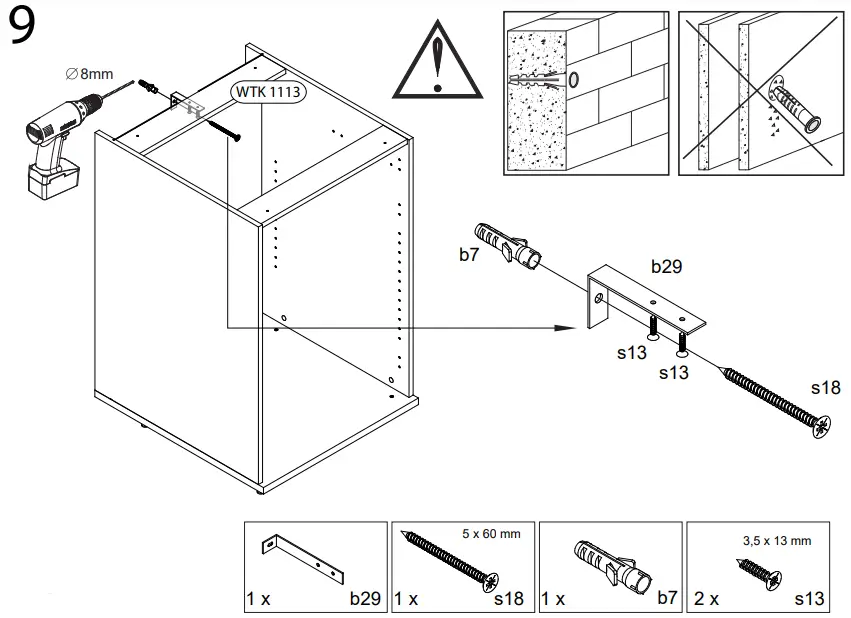 9

∅8mm

WTK 1113

b7

b29

s13

s13

s18

1 x b29

5 x 60 mm

1 x s18

1 x b7

3,5 x 13 mm

2 x s13