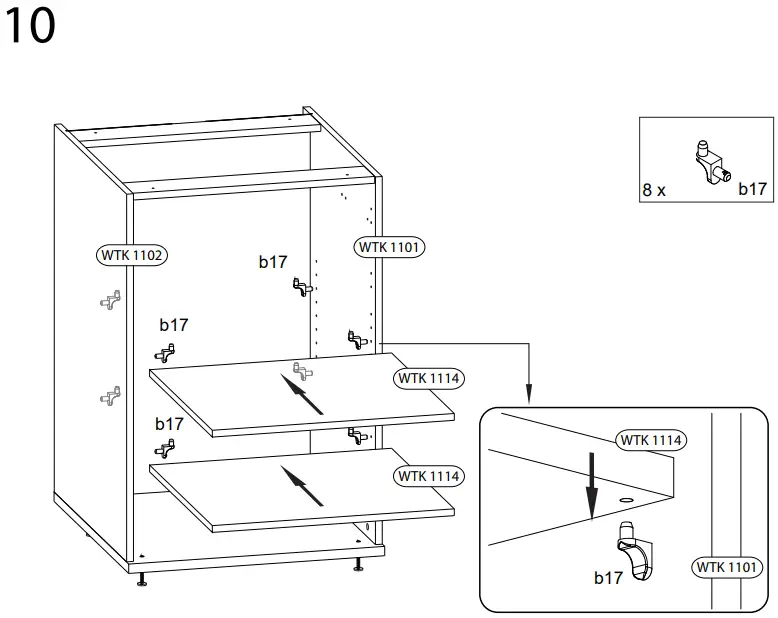 10

8 x b17

WTK 1102

b17

WTK 1101

b17

WTK 1114

b17

WTK 1114

WTK 1114

b17

WTK 1101