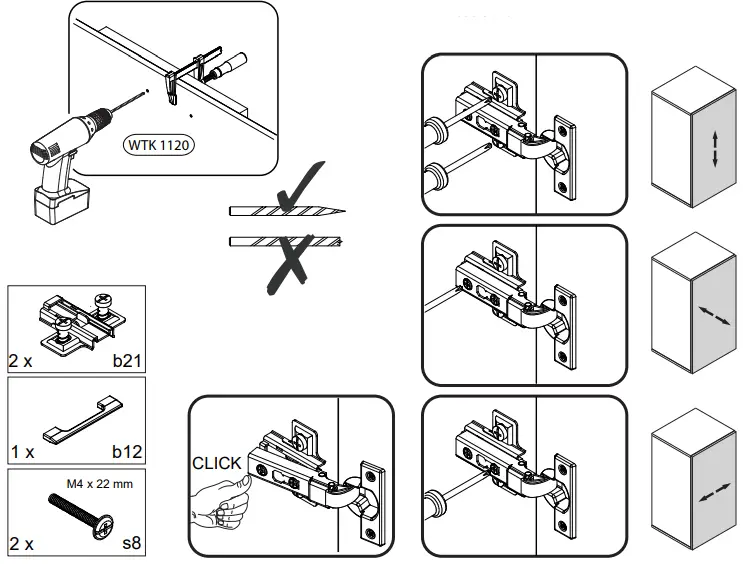 WTK 1120

2 x b21

1 x b12

M4 x 22 mm

2 x s8

CLICK