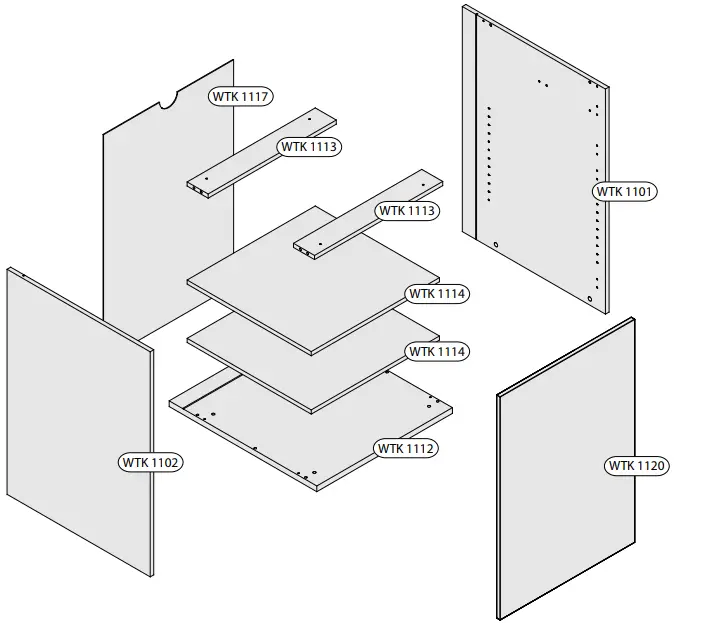 WTK 1117

WTK 1113

WTK 1113

WTK 1101

WTK 1114

WTK 1114

WTK 1112

WTK 1102

WTK 1120