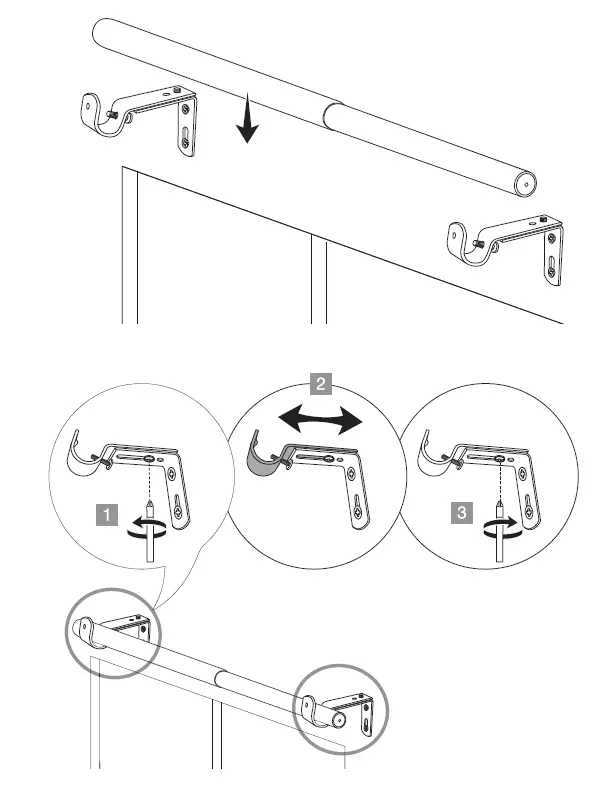 2

1

3