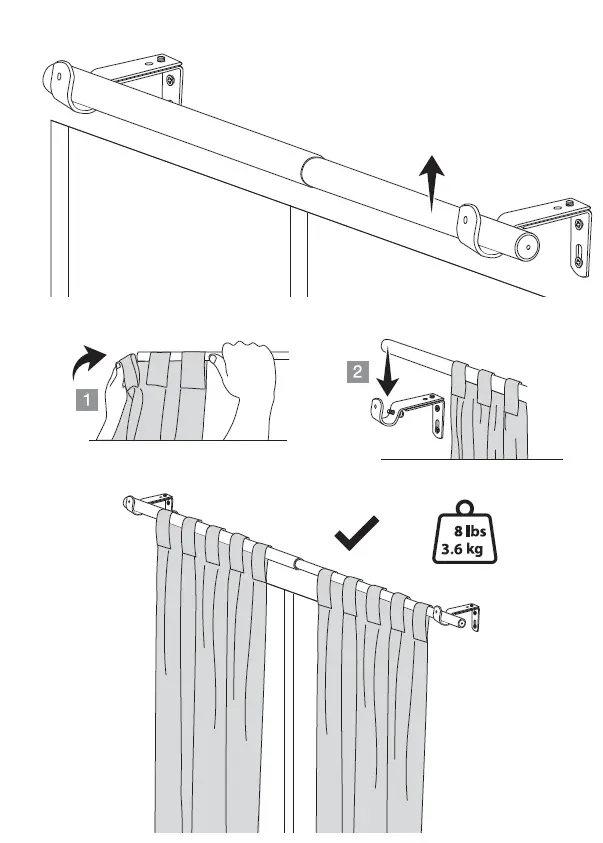 1

2

8 lbs
3.6 kg