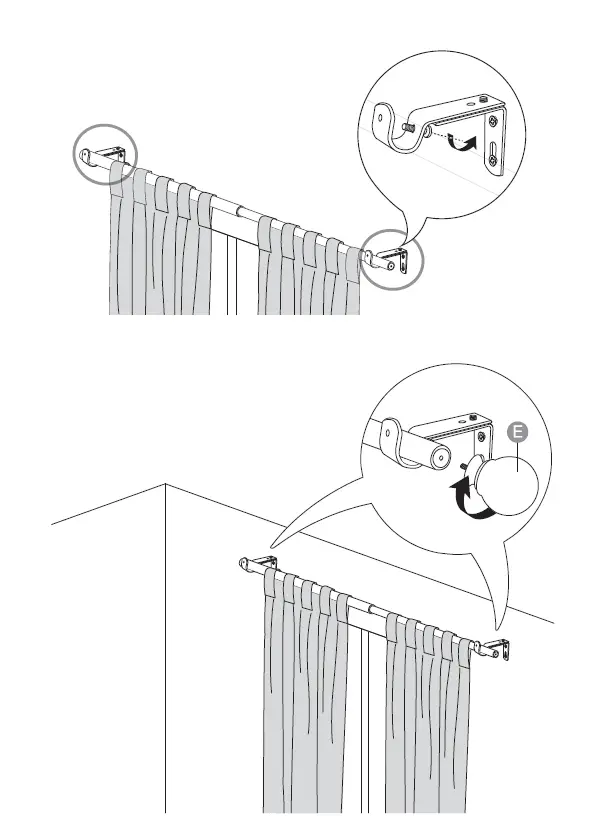 E