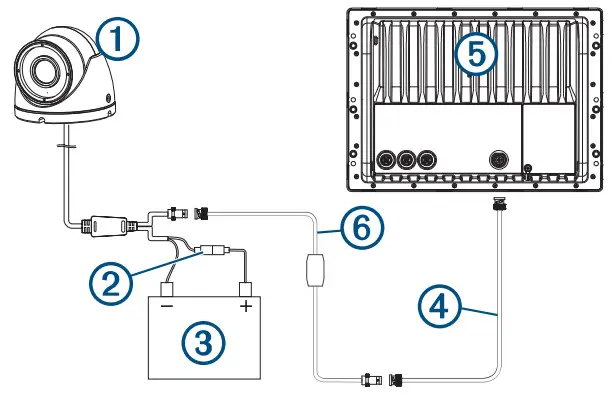 1
5
6
2
−
+
3
4