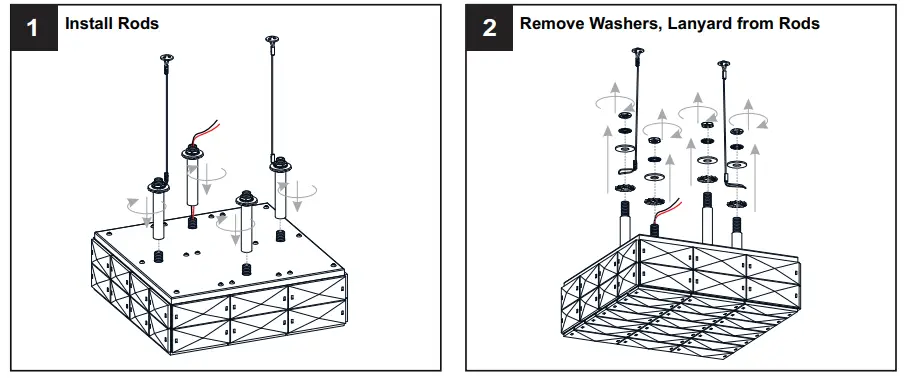 1 Install Rods

2 Remove Washers, Lanyard from Rods