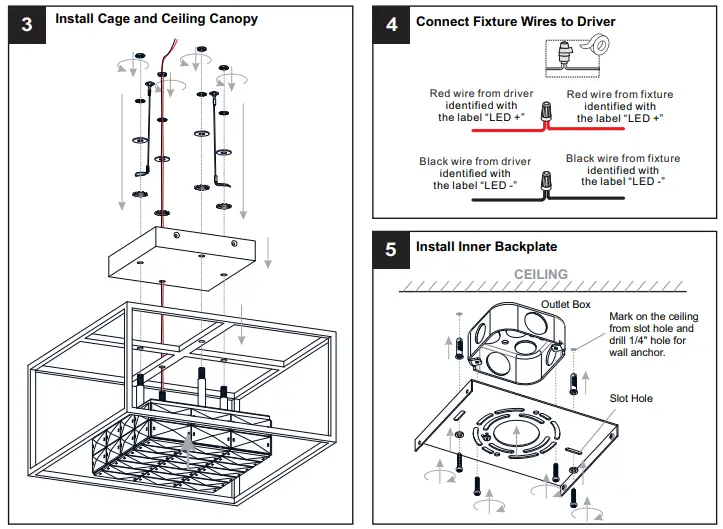 3 Install Cage and Ceiling Canopy

4 Connect Fixture Wires to Driver

Red wire from driver identified with the label “LED +”

Red wire from fixture identified with the label “LED +”

Black wire from driver identified with the label “LED -”

Black wire from fixture identified with the label “LED -”

5 Install Inner Backplate

CEILING

Outlet Box

Mark on the ceiling from slot hole and drill 1/4" hole for wall anchor.

Slot Hole