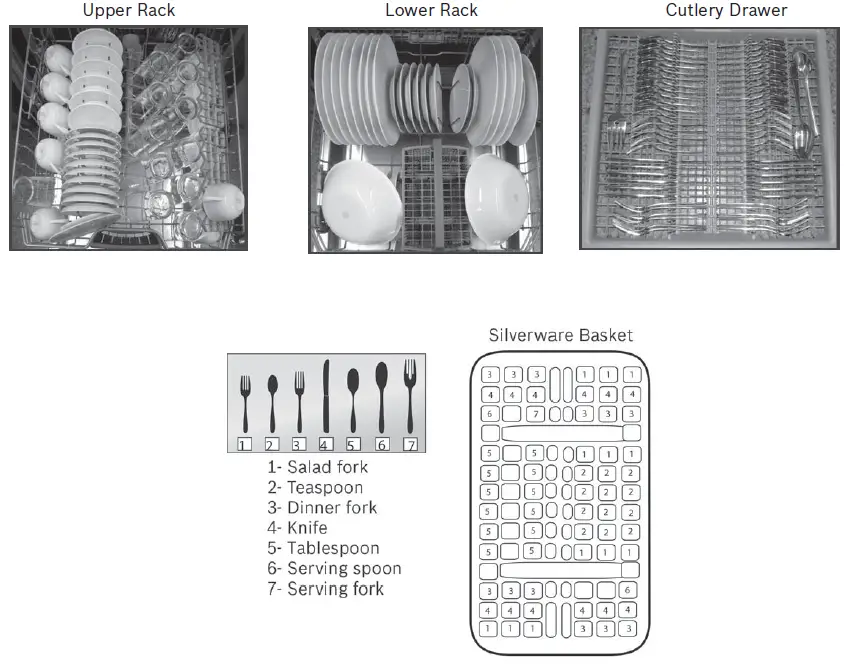 Upper Rack

Lower Rack

Cutlery Drawer

1 2 3 4 5 6 7

1- Salad fork
2- Teaspoon
3- Dinner fork
4- Knife
5- Tablespoon
6- Serving spoon
7- Serving fork

Silverware Basket

3 3 3 1 1 1
4 4 4 4 4 4
6 7 3 3 3
5 5 1 1 1
5 5 2 2 2
5 5 2 2 2
5 5 2 2 2
5 5 2 2 2
5 5 1 1 1
3 3 3 6
4 4 4 4 4 4
1 1 1 3 3 3