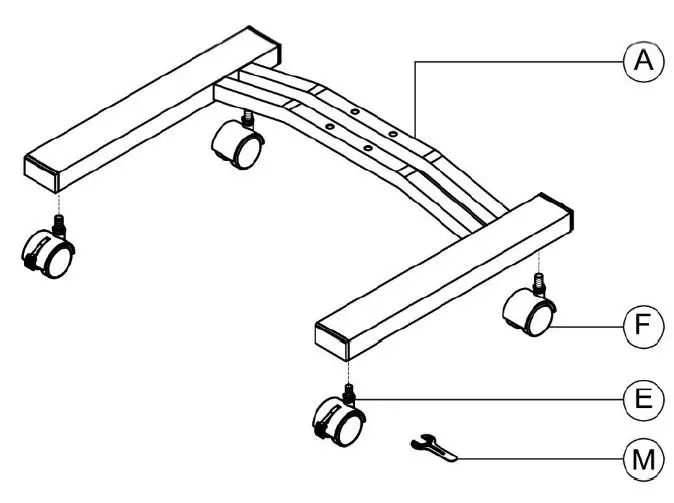 A
F
E
M