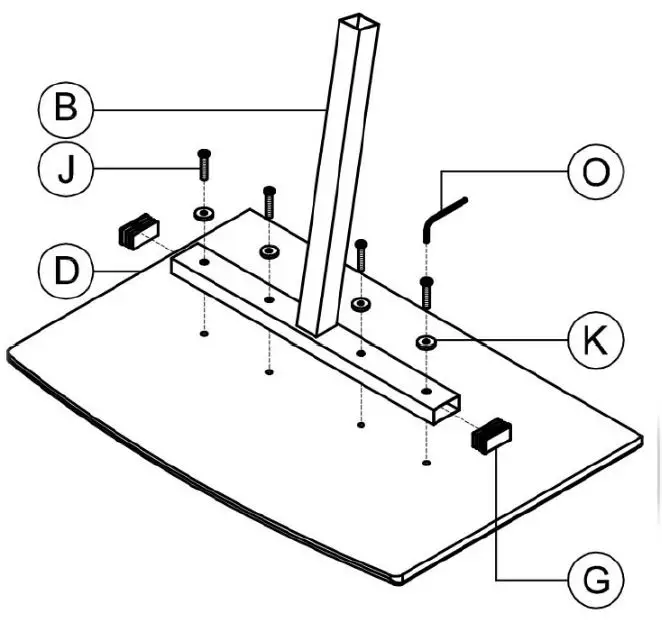 B
J
O
D
K
G