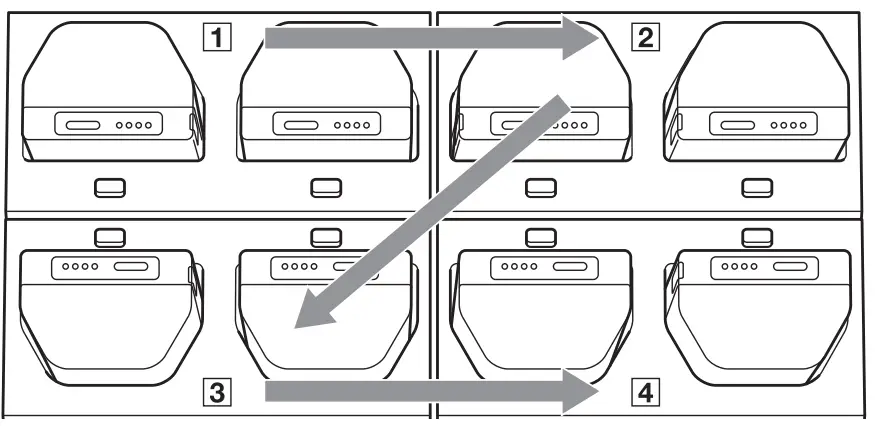 1
2
3
4