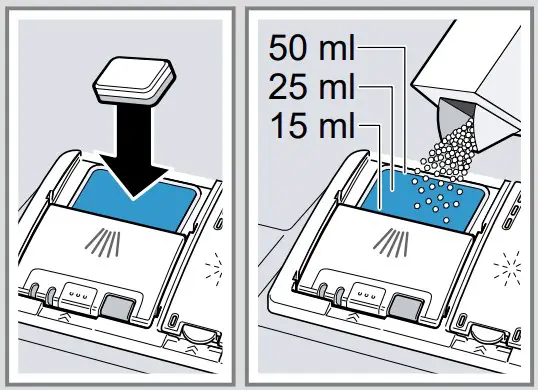 50 ml
25 ml
15 ml