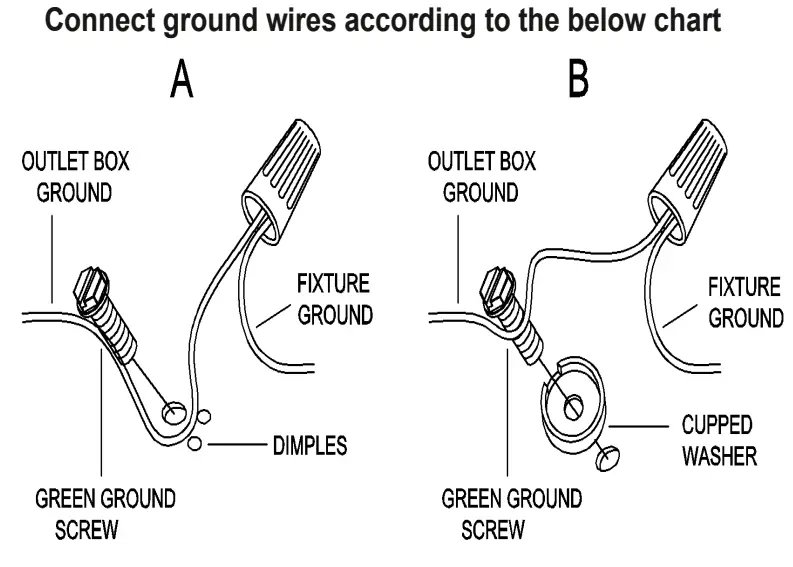 Connect ground wires according to the below chart

A

OUTLET BOX GROUND

FIXTURE GROUND

DIMPLES

GREEN GROUND SCREW

B

OUTLET BOX GROUND

FIXTURE GROUND

CUPPED WASHER

GREEN GROUND SCREW