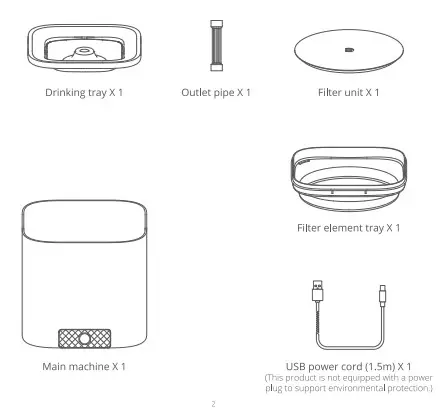 Drinking tray X 1

Outlet pipe X 1

Filter unit X 1

Filter element tray X 1

Main machine X 1

USB power cord (1.5m) X 1
(This product is not equipped with a power plug to support environmental protection.)

2