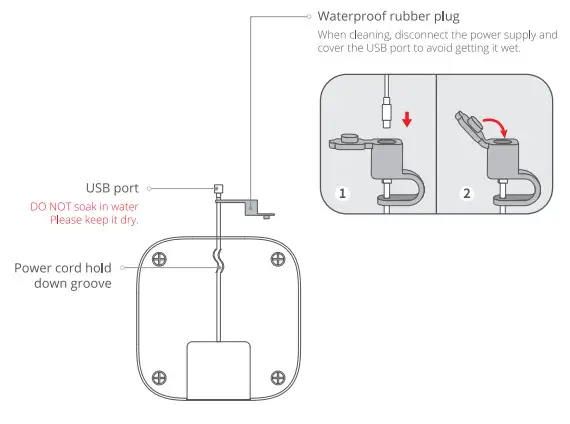 Waterproof rubber plug
When cleaning, disconnect the power supply and cover the USB port to avoid getting it wet.

1

2

USB port
DO NOT soak in water
Please keep it dry.

Power cord hold down groove