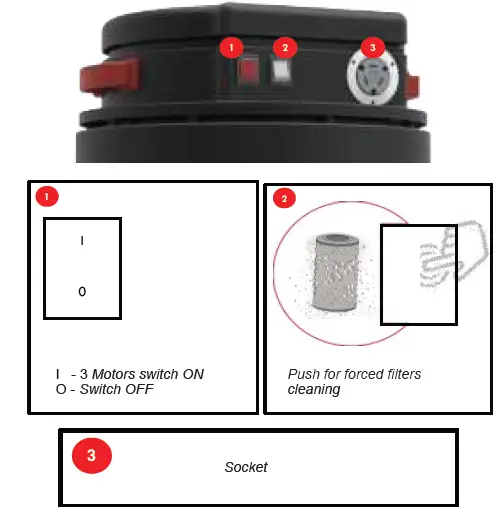 1 2 3

1

I

0

I - 3 Motors switch ON
O - Switch OFF

2

Push for forced filters cleaning

3

Socket