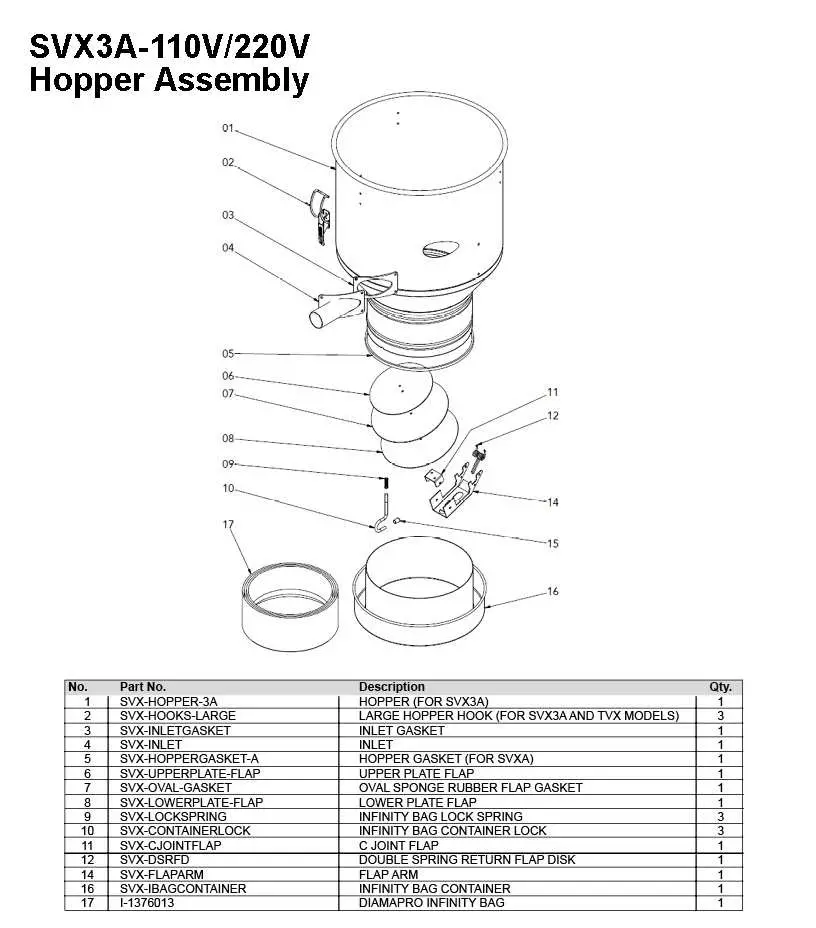 SVX3A-110V/220V
Hopper Assembly

01
02
03
04
05
06
07
08
09
10
17
11
12
14
15
16

| No. | Part No. | Description | Qty. |
|---|---|---|---|
| 1 | SVX-HOPPER-3A | HOPPER (FOR SVX3A) | 1 |
| 2 | SVX-HOOKS-LARGE | LARGE HOPPER HOOK (FOR SVX3A AND TVX MODELS) | 3 |
| 3 | SVX-INLETGASKET | INLET GASKET | 1 |
| 4 | SVX-INLET | INLET | 1 |
| 5 | SVX-HOPPERGASKET-A | HOPPER GASKET (FOR SVXA) | 1 |
| 6 | SVX-UPPERPLATE-FLAP | UPPER PLATE FLAP | 1 |
| 7 | SVX-OVAL-GASKET | OVAL SPONGE RUBBER FLAP GASKET | 1 |
| 8 | SVX-LOWERPLATE-FLAP | LOWER PLATE FLAP | 1 |
| 9 | SVX-LOCKSPRING | INFINITY BAG LOCK SPRING | 3 |
| 10 | SVX-CONTAINERLOCK | INFINITY BAG CONTAINER LOCK | 3 |
| 11 | SVX-CJOINTFLAP | C JOINT FLAP | 1 |
| 12 | SVX-DSRFD | DOUBLE SPRING RETURN FLAP DISK | 1 |
| 14 | SVX-FLAPARM | FLAP ARM | 1 |
| 16 | SVX-IBAGCONTAINER | INFINITY BAG CONTAINER | 1 |
| 17 | I-1376013 | DIAMAPRO INFINITY BAG | 1 |