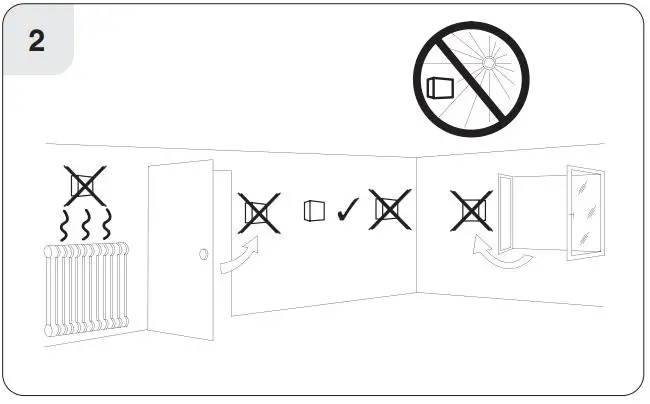 2