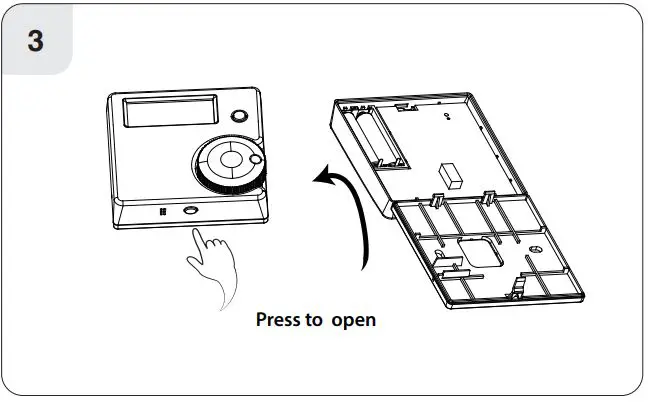 3

Press to open