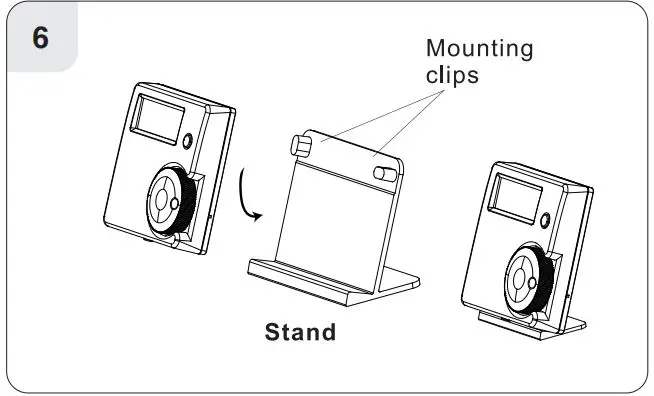 6

Mounting clips

Stand